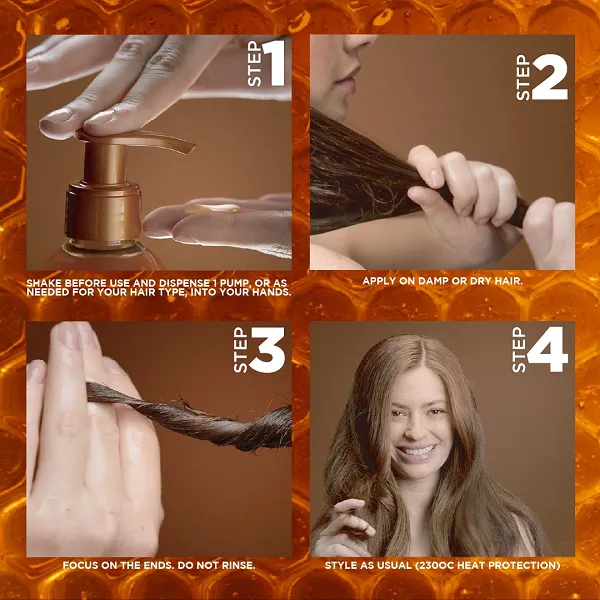 STEP 1

SHAKE BEFORE USE AND DISPENSE 1 PUMP, OR AS NEEDED FOR YOUR HAIR TYPE, INTO YOUR HANDS.

STEP 2

APPLY ON DAMP OR DRY HAIR.

STEP 3

FOCUS ON THE ENDS. DO NOT RINSE.

STEP 4

STYLE AS USUAL (230OC HEAT PROTECTION)